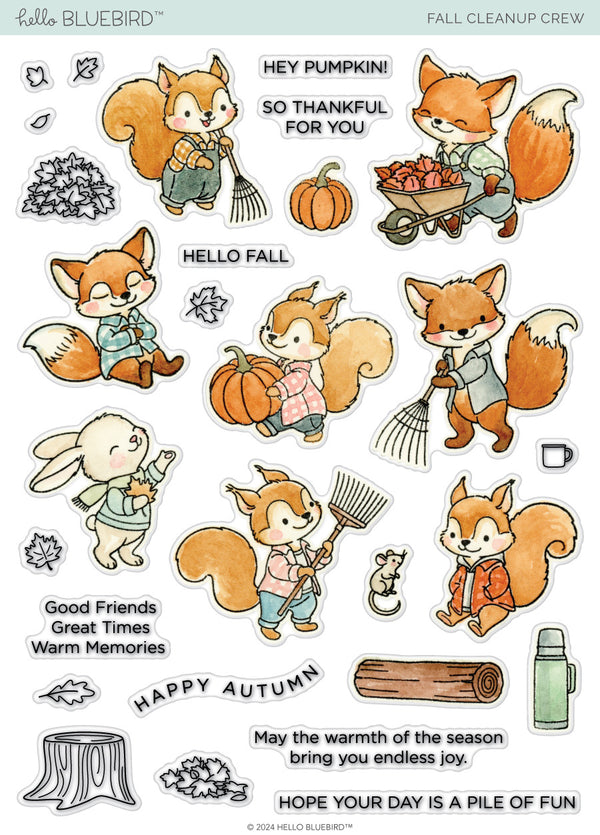 hello BLUEBIRD™

FALL CLEANUP CREW

HEY PUMPKIN!

SO THANKFUL FOR YOU

HELLO FALL

Good Friends
Great Times
Warm Memories

HAPPY AUTUMN

May the warmth of the season bring you endless joy.

HOPE YOUR DAY IS A PILE OF FUN

© 2024 HELLO BLUEBIRD™